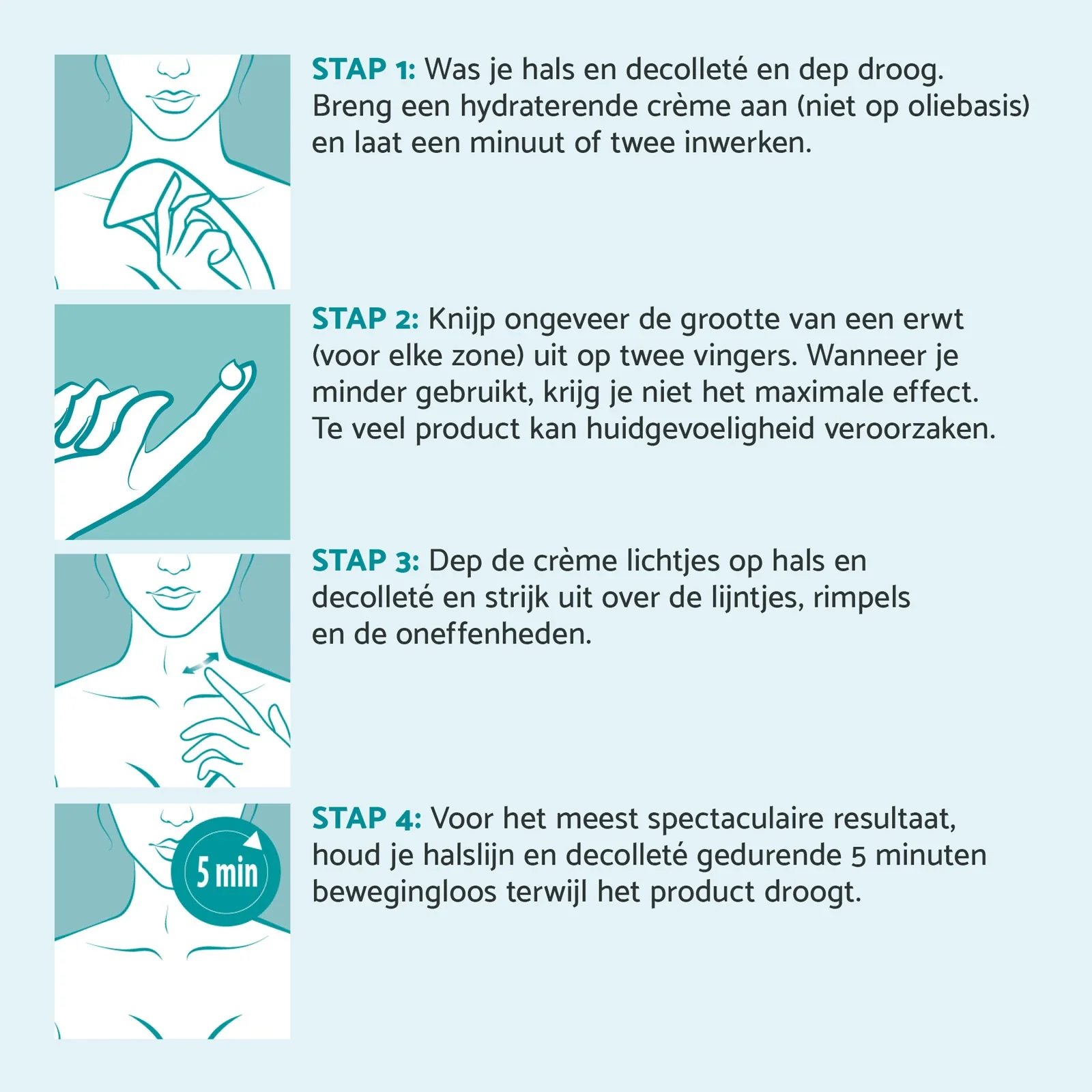 STAP 1: Was je hals en decolleté en dep droog. Breng een hydraterende crème aan (niet op oliebasis) en laat een minuut of twee inwerken.

STAP 2: Knijp ongeveer de grootte van een erwt (voor elke zone) uit op twee vingers. Wanneer je minder gebruikt, krijg je niet het maximale effect. Te veel product kan huidgevoeligheid veroorzaken.

STAP 3: Dep de crème lichtjes op hals en decolleté en strijk uit over de lijntjes, rimpels en de oneffenheden.

5 min

STAP 4: Voor het meest spectaculaire resultaat, houd je halslijn en decolleté gedurende 5 minuten bewegingloos terwijl het product droogt.